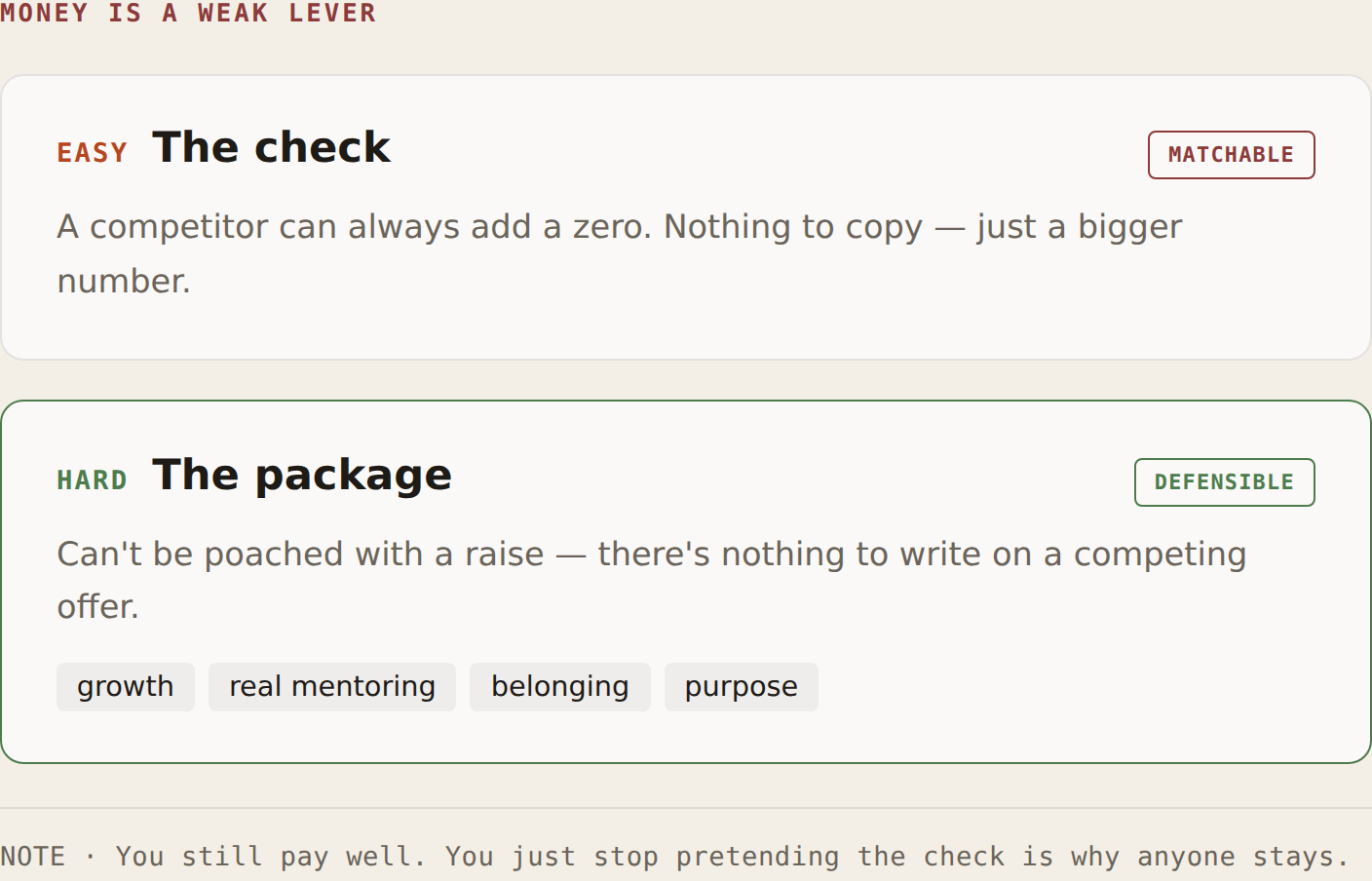 MONEY IS A WEAK LEVER

EASY The check

MATCHABLE

A competitor can always add a zero. Nothing to copy — just a bigger number.

HARD The package

DEFENSIBLE

Can't be poached with a raise — there's nothing to write on a competing offer.

growth real mentoring belonging purpose

NOTE · You still pay well. You just stop pretending the check is why anyone stays.